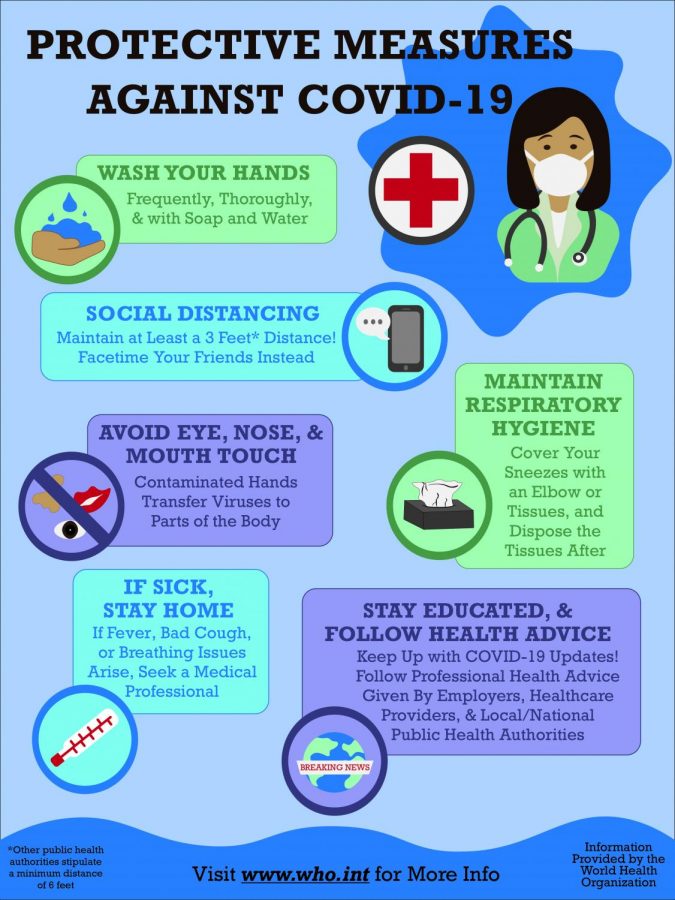 PROTECTIVE MEASURES AGAINST COVID-19

WASH YOUR HANDS
Frequently, Thoroughly, & with Soap and Water

SOCIAL DISTANCING
Maintain at Least a 3 Feet* Distance! Facetime Your Friends Instead

MAINTAIN RESPIRATORY HYGIENE
Cover Your Sneezes with an Elbow or Tissues, and Dispose the Tissues After

AVOID EYE, NOSE, & MOUTH TOUCH
Contaminated Hands Transfer Viruses to Parts of the Body

IF SICK, STAY HOME
If Fever, Bad Cough, or Breathing Issues Arise, Seek a Medical Professional

STAY EDUCATED, & FOLLOW HEALTH ADVICE
Keep Up with COVID-19 Updates! Follow Professional Health Advice Given By Employers, Healthcare Providers, & Local/National Public Health Authorities

BREAKING NEWS

*Other public health authorities stipulate a minimum distance of 6 feet

Visit www.who.int for More Info

Information Provided by the World Health Organization